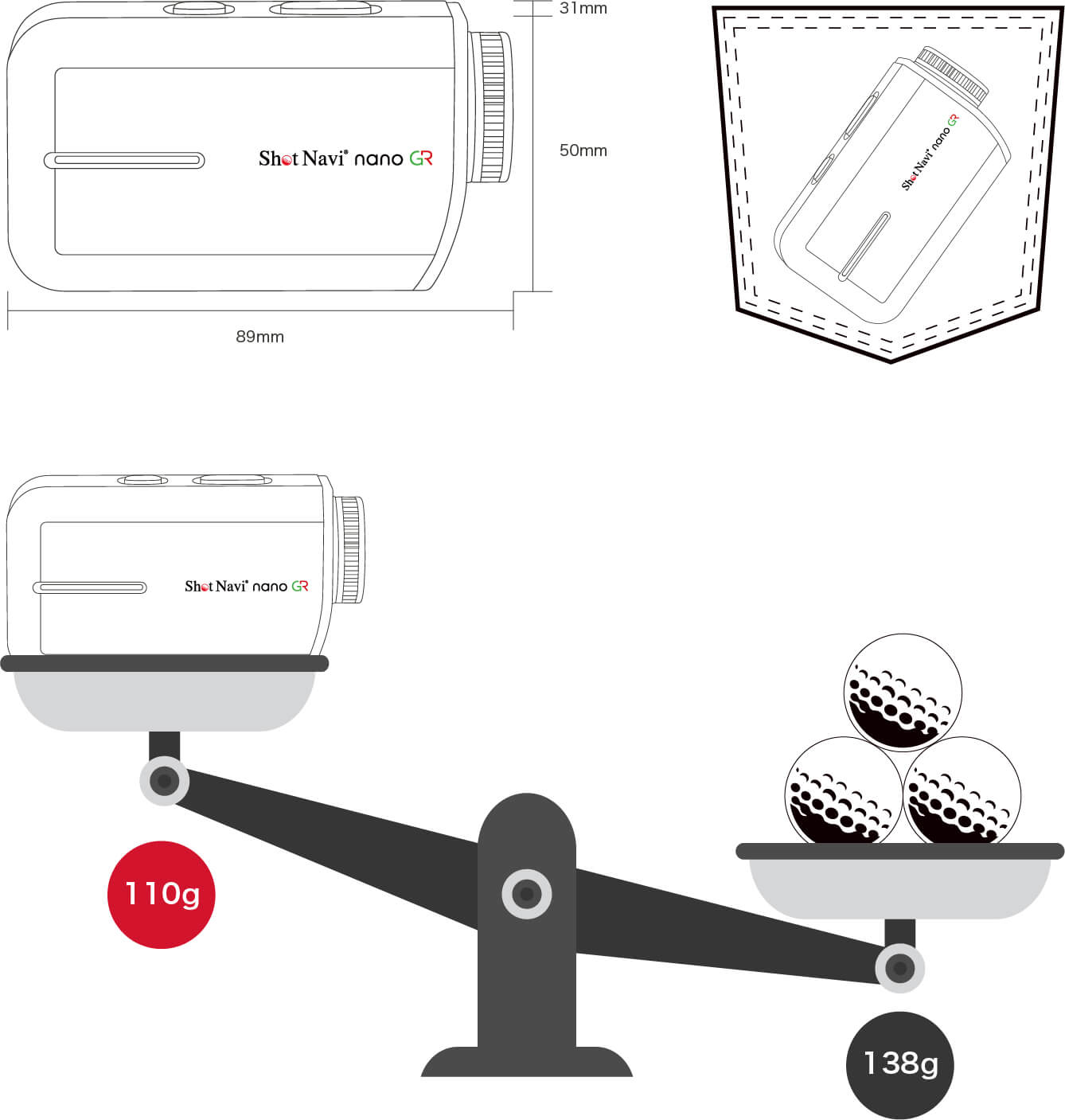 31mm

Shot Navi® nano GR

50mm

89mm

Shot Navi® nano GR

Shot Navi® nano GR

110g

138g