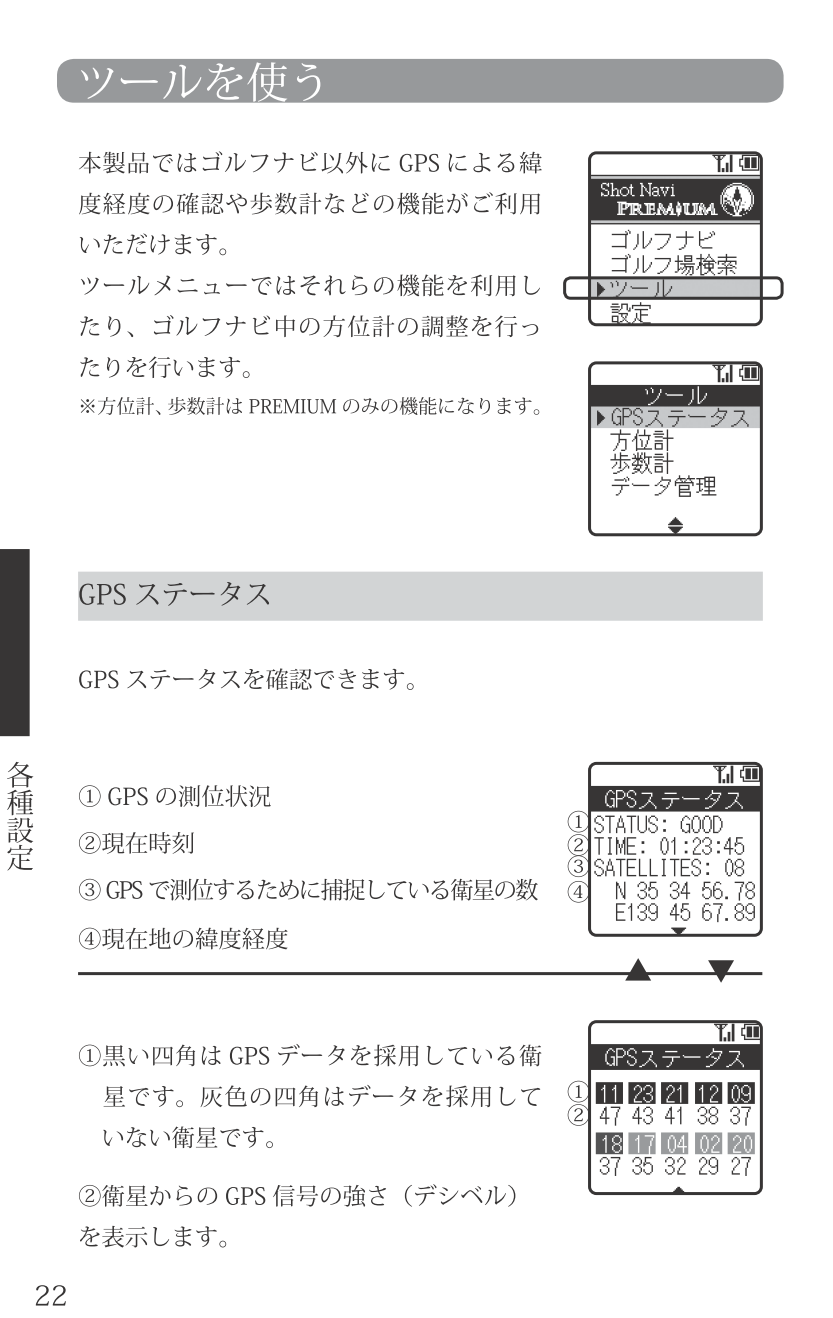 ツールを使う

本製品ではゴルフナビ以外に GPS による緯度経度の確認や歩数計などの機能がご利用いただけます。
ツールメニューではそれらの機能を利用したり、ゴルフナビ中の方位計の調整を行ったりを行います。
※方位計、歩数計は PREMIUM のみの機能になります。

Shot Navi
PREMIUM
ゴルフナビ
ゴルフ場検索
▶ツール
設定

ツール
▶GPSステータス
方位計
歩数計
データ管理

GPS ステータス

GPS ステータスを確認できます。

各種設定

① GPS の測位状況
②現在時刻
③ GPS で測位するために捕捉している衛星の数
④現在地の緯度経度

GPSステータス
① STATUS: GOOD
② TIME: 01:23:45
③ SATELLITES: 08
④ N 35 34 56.78
E139 45 67.89

①黒い四角は GPS データを採用している衛星です。灰色の四角はデータを採用していない衛星です。

②衛星からの GPS 信号の強さ（デシベル）を表示します。

GPSステータス
① 11 23 21 12 09
② 47 43 41 38 37
18 17 04 02 20
37 35 32 29 27

22