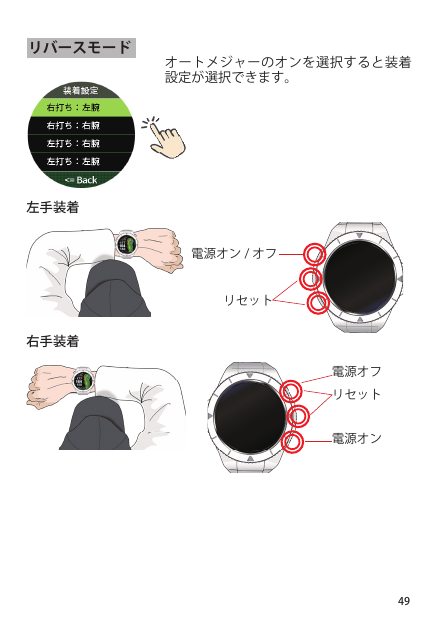 リバースモード

オートメジャーのオンを選択すると装着設定が選択できます。

装着設定
右打ち：左腕
右打ち：右腕
左打ち：右腕
左打ち：左腕
<= Back

左手装着

電源オン / オフ

リセット

右手装着

電源オフ

リセット

電源オン

49