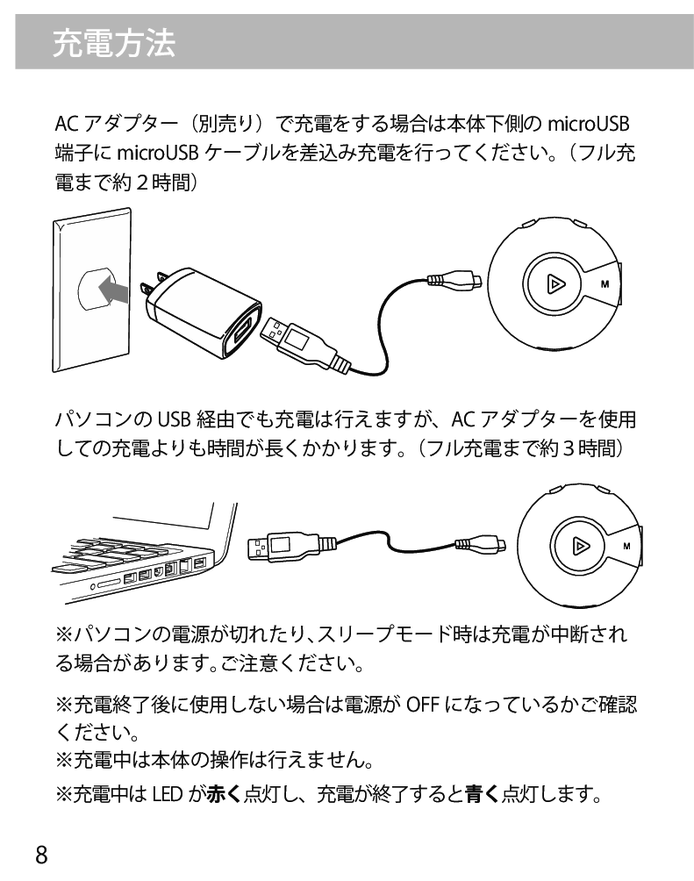 充電方法

AC アダプター（別売り）で充電をする場合は本体下側の microUSB 端子に microUSB ケーブルを差込み充電を行ってください。（フル充電まで約２時間）

M

パソコンの USB 経由でも充電は行えますが、AC アダプターを使用しての充電よりも時間が長くかかります。（フル充電まで約３時間）

M

※パソコンの電源が切れたり、スリープモード時は充電が中断される場合があります。ご注意ください。

※充電終了後に使用しない場合は電源が OFF になっているかご確認ください。
※充電中は本体の操作は行えません。

※充電中は LED が赤く点灯し、充電が終了すると青く点灯します。

8