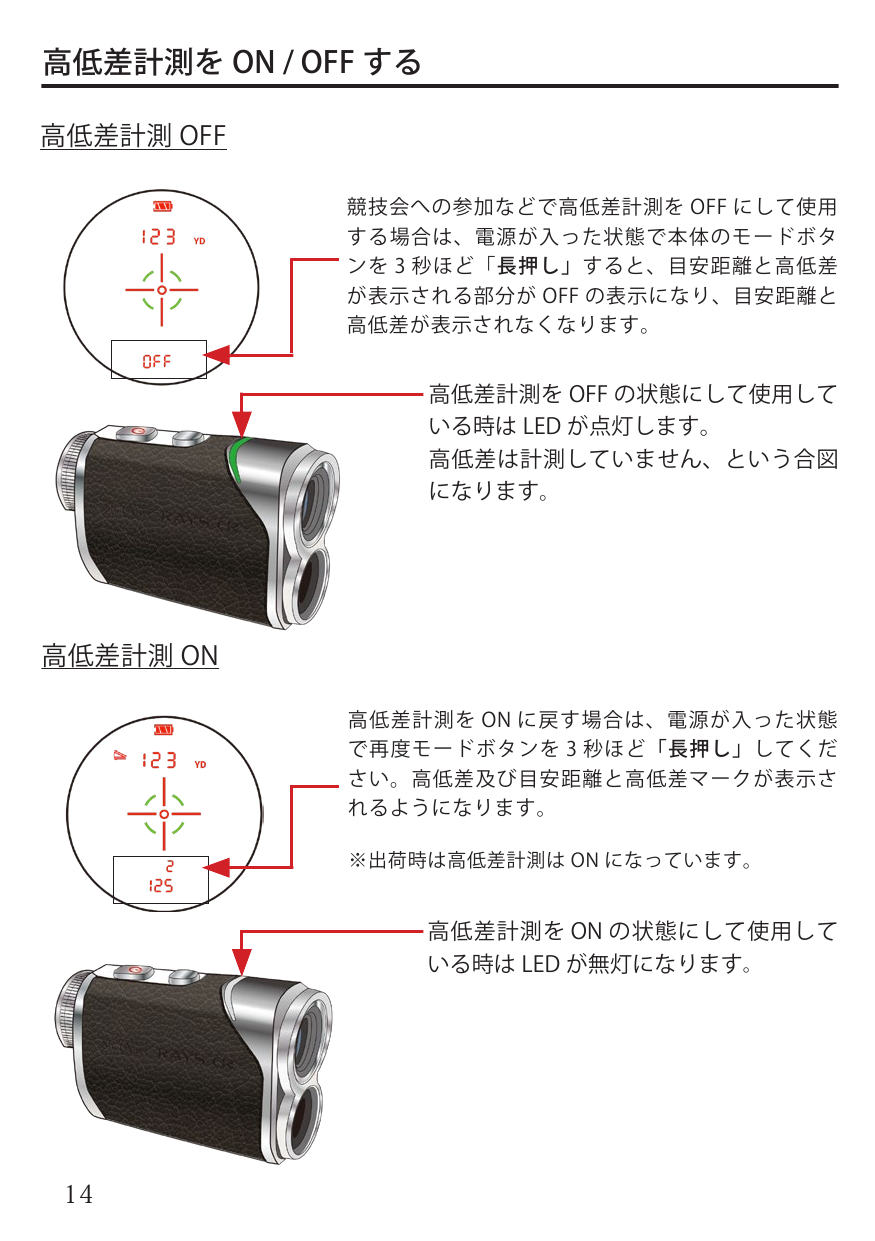 高低差計測を ON / OFF する

高低差計測 OFF

123 YD

OFF

競技会への参加などで高低差計測を OFF にして使用する場合は、電源が入った状態で本体のモードボタンを 3 秒ほど「長押し」すると、目安距離と高低差が表示される部分が OFF の表示になり、目安距離と高低差が表示されなくなります。

高低差計測を OFF の状態にして使用している時は LED が点灯します。
高低差は計測していません、という合図になります。

高低差計測 ON

123 YD

2
125

高低差計測を ON に戻す場合は、電源が入った状態で再度モードボタンを 3 秒ほど「長押し」してください。高低差及び目安距離と高低差マークが表示されるようになります。

※出荷時は高低差計測は ON になっています。

高低差計測を ON の状態にして使用している時は LED が無灯になります。

14