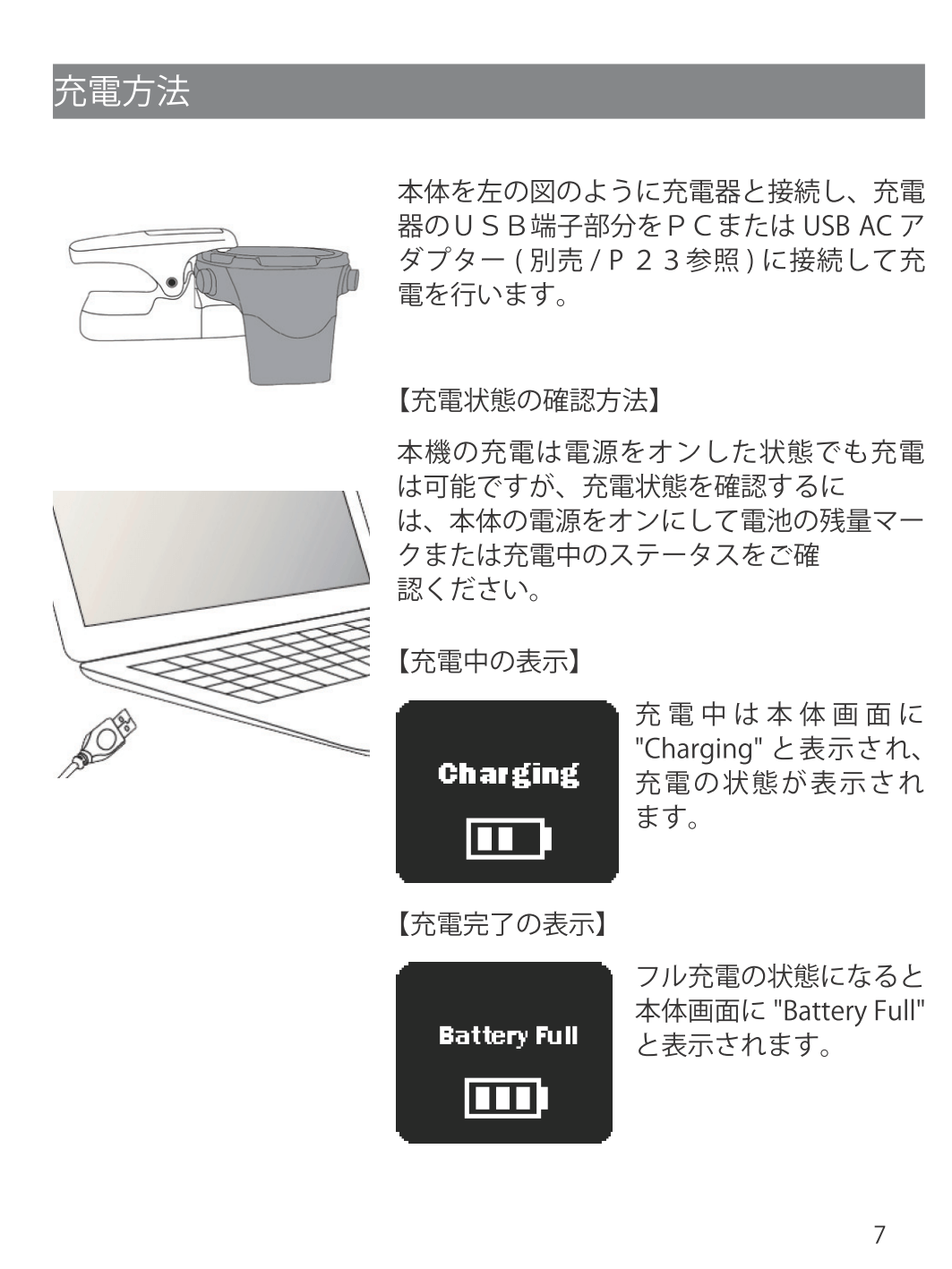 充電方法

本体を左の図のように充電器と接続し、充電器のＵＳＢ端子部分をＰＣまたは USB AC アダプター ( 別売 / Ｐ ２３参照 ) に接続して充電を行います。

【充電状態の確認方法】

本機の充電は電源をオンした状態でも充電は可能ですが、充電状態を確認するには、本体の電源をオンにして電池の残量マークまたは充電中のステータスをご確認ください。

【充電中の表示】

Charging

充電中は本体画面に "Charging" と表示され、充電の状態が表示されます。

【充電完了の表示】

Battery Full

フル充電の状態になると本体画面に "Battery Full" と表示されます。

7